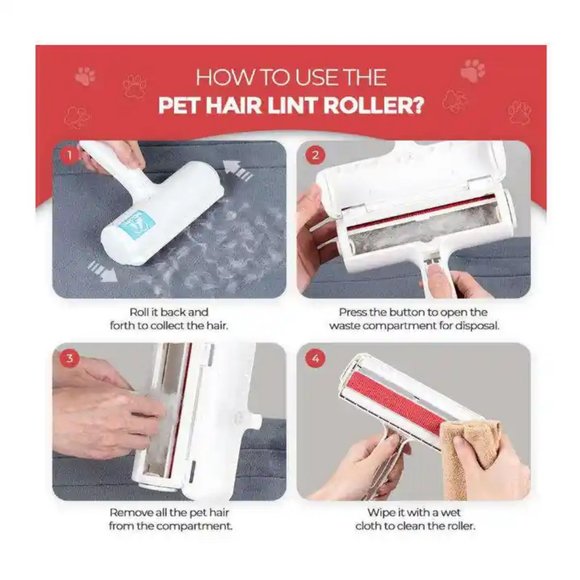 HOW TO USE THE
PET HAIR LINT ROLLER?

1

Roll it back and forth to collect the hair.

2

Press the button to open the waste compartment for disposal.

3

Remove all the pet hair from the compartment.

4

Wipe it with a wet cloth to clean the roller.